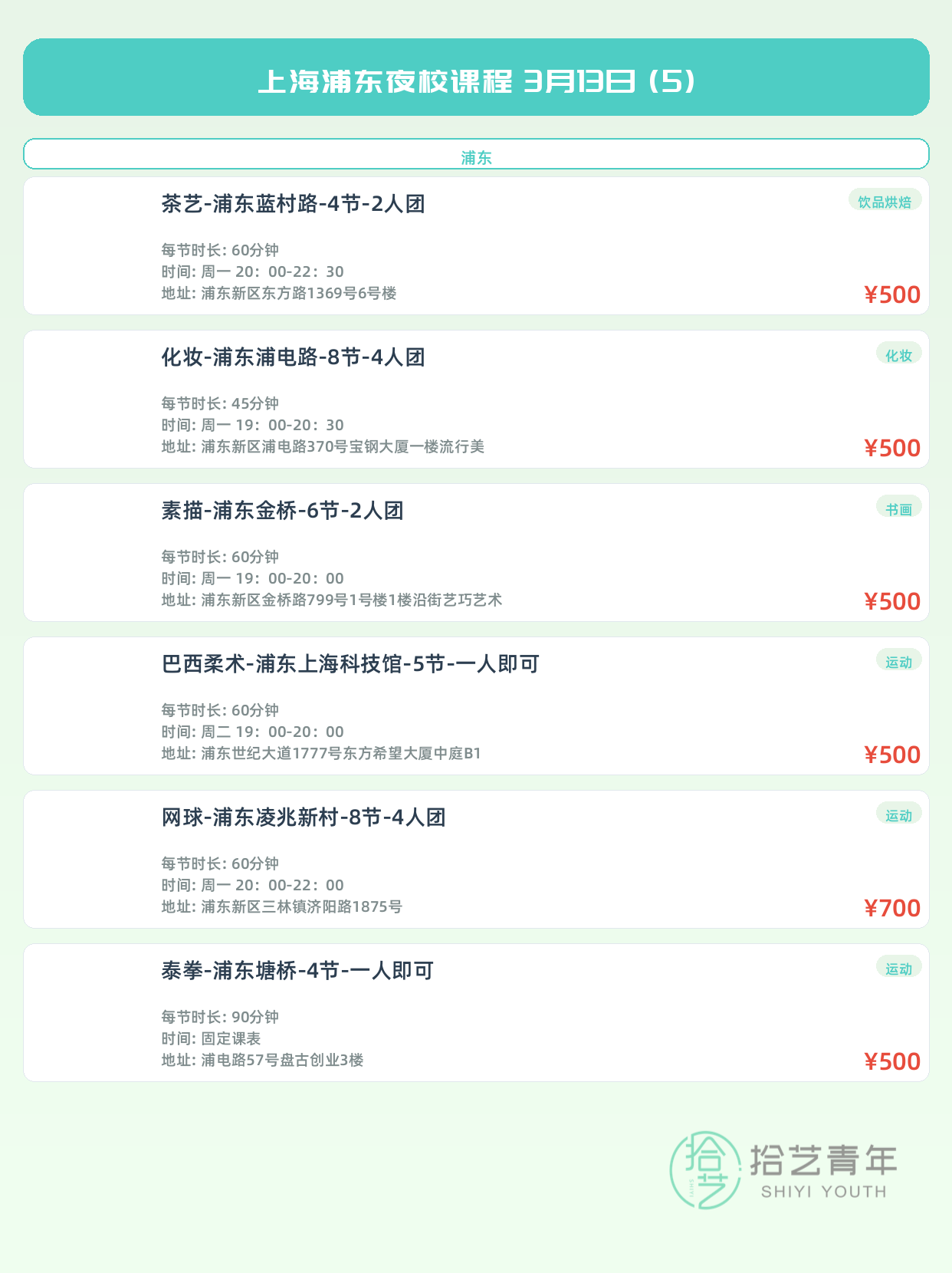 上海浦东夜校课程 3月13日（5）

浦东

茶艺-浦东蓝村路-4节-2人团

饮品烘焙

每节时长: 60分钟
时间: 周一 20：00-22：30
地址: 浦东新区东方路1369号6号楼

¥500

化妆-浦东浦电路-8节-4人团

化妆

每节时长: 45分钟
时间: 周一 19：00-20：30
地址: 浦东新区浦电路370号宝钢大厦一楼流行美

¥500

素描-浦东金桥-6节-2人团

书画

每节时长: 60分钟
时间: 周一 19：00-20：00
地址: 浦东新区金桥路799号1号楼1楼沿街艺巧艺术

¥500

巴西柔术-浦东上海科技馆-5节-一人即可

运动

每节时长: 60分钟
时间: 周二 19：00-20：00
地址: 浦东世纪大道1777号东方希望大厦中庭B1

¥500

网球-浦东凌兆新村-8节-4人团

运动

每节时长: 60分钟
时间: 周一 20：00-22：00
地址: 浦东新区三林镇济阳路1875号

¥700

泰拳-浦东塘桥-4节-一人即可

运动

每节时长: 90分钟
时间: 固定课表
地址: 浦电路57号盘古创业3楼

¥500

拾艺青年
SHIYI YOUTH