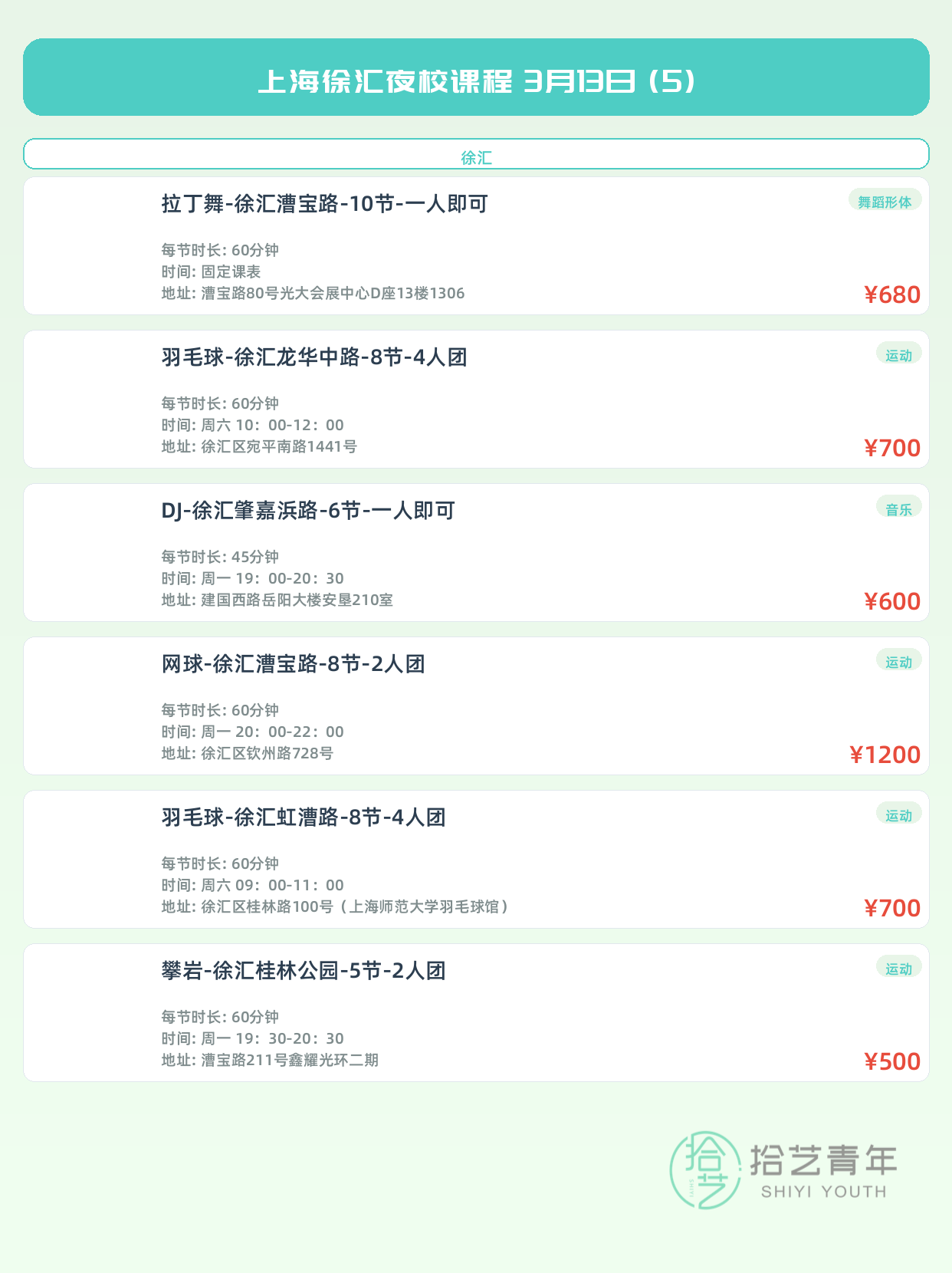 上海徐汇夜校课程 3月13日（5）

徐汇

拉丁舞-徐汇漕宝路-10节-一人即可

舞蹈形体

每节时长: 60分钟
时间: 固定课表
地址: 漕宝路80号光大会展中心D座13楼1306

¥680

羽毛球-徐汇龙华中路-8节-4人团

运动

每节时长: 60分钟
时间: 周六 10：00-12：00
地址: 徐汇区宛平南路1441号

¥700

DJ-徐汇肇嘉浜路-6节-一人即可

音乐

每节时长: 45分钟
时间: 周一 19：00-20：30
地址: 建国西路岳阳大楼安垦210室

¥600

网球-徐汇漕宝路-8节-2人团

运动

每节时长: 60分钟
时间: 周一 20：00-22：00
地址: 徐汇区钦州路728号

¥1200

羽毛球-徐汇虹漕路-8节-4人团

运动

每节时长: 60分钟
时间: 周六 09：00-11：00
地址: 徐汇区桂林路100号（上海师范大学羽毛球馆）

¥700

攀岩-徐汇桂林公园-5节-2人团

运动

每节时长: 60分钟
时间: 周一 19：30-20：30
地址: 漕宝路211号鑫耀光环二期

¥500

拾艺青年
SHIYI YOUTH