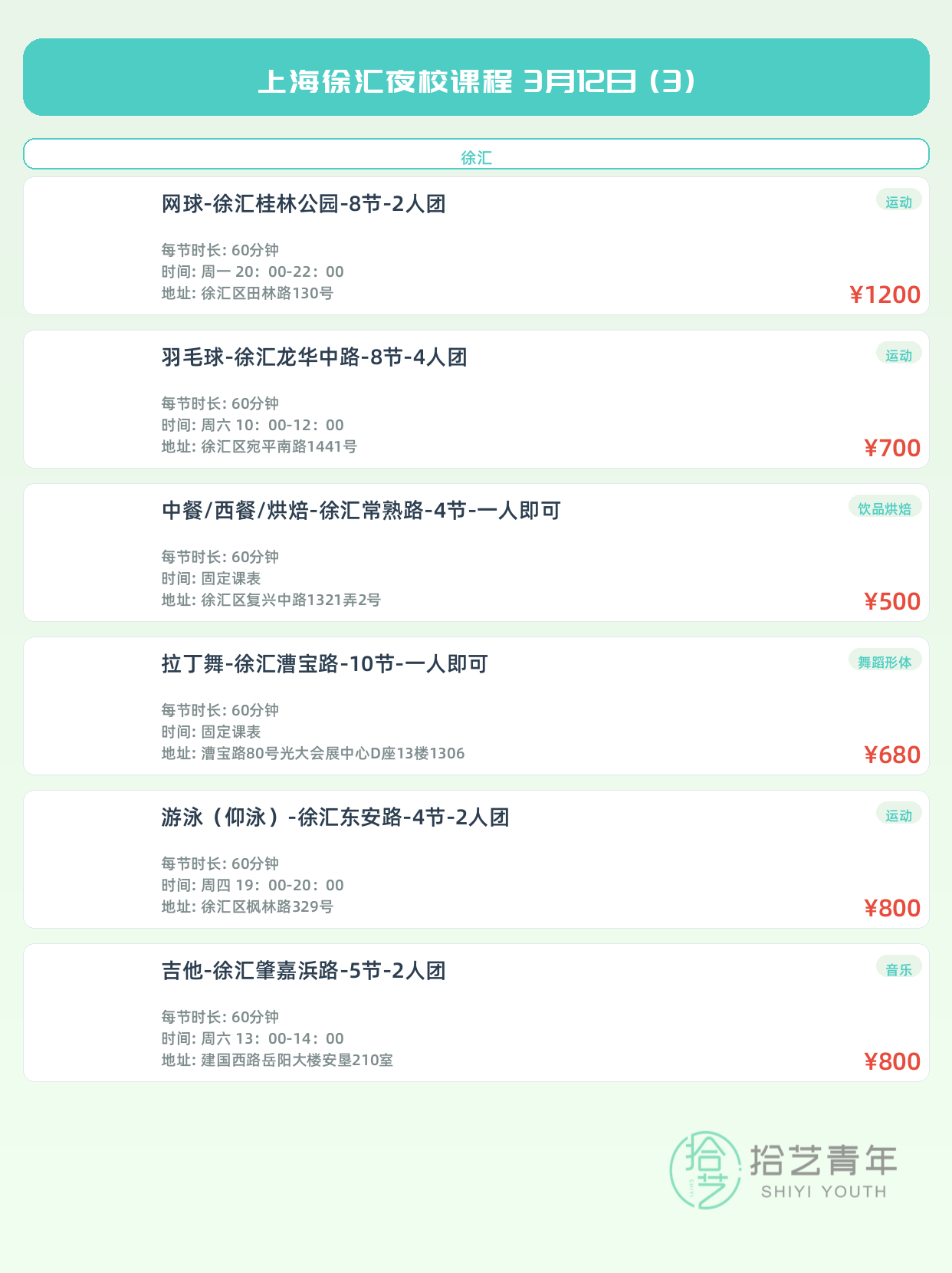 上海徐汇夜校课程 3月12日（3）

徐汇

网球-徐汇桂林公园-8节-2人团

运动

每节时长: 60分钟
时间: 周一 20：00-22：00
地址: 徐汇区田林路130号

¥1200

羽毛球-徐汇龙华中路-8节-4人团

运动

每节时长: 60分钟
时间: 周六 10：00-12：00
地址: 徐汇区宛平南路1441号

¥700

中餐/西餐/烘焙-徐汇常熟路-4节-一人即可

饮品烘焙

每节时长: 60分钟
时间: 固定课表
地址: 徐汇区复兴中路1321弄2号

¥500

拉丁舞-徐汇漕宝路-10节-一人即可

舞蹈形体

每节时长: 60分钟
时间: 固定课表
地址: 漕宝路80号光大会展中心D座13楼1306

¥680

游泳（仰泳）-徐汇东安路-4节-2人团

运动

每节时长: 60分钟
时间: 周四 19：00-20：00
地址: 徐汇区枫林路329号

¥800

吉他-徐汇肇嘉浜路-5节-2人团

音乐

每节时长: 60分钟
时间: 周六 13：00-14：00
地址: 建国西路岳阳大楼安垦210室

¥800

拾艺青年
SHIYI YOUTH