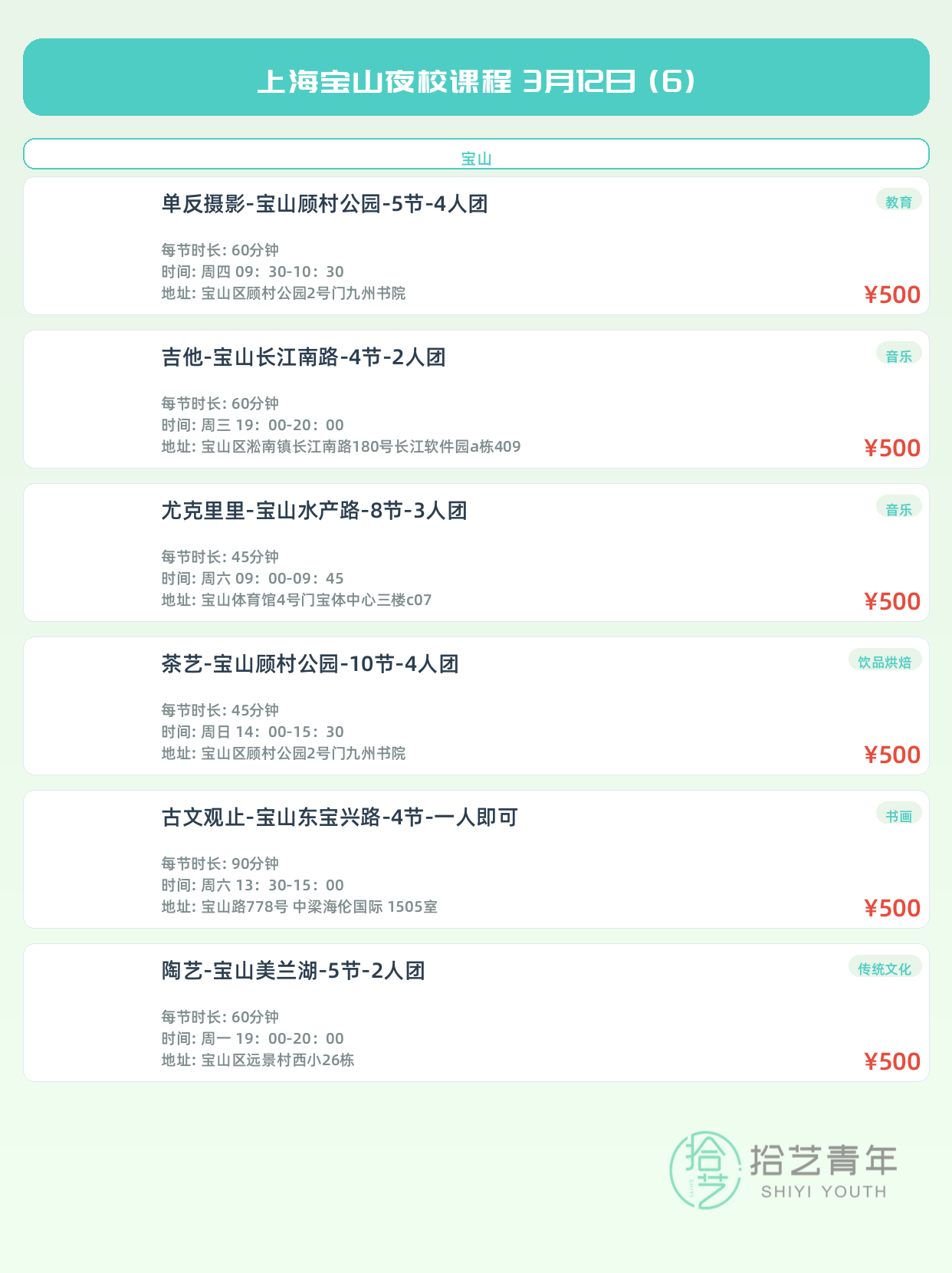 上海宝山夜校课程 3月12日（6）

宝山

单反摄影-宝山顾村公园-5节-4人团

教育

每节时长: 60分钟
时间: 周四 09：30-10：30
地址: 宝山区顾村公园2号门九州书院

¥500

吉他-宝山长江南路-4节-2人团

音乐

每节时长: 60分钟
时间: 周三 19：00-20：00
地址: 宝山区淞南镇长江南路180号长江软件园a栋409

¥500

尤克里里-宝山水产路-8节-3人团

音乐

每节时长: 45分钟
时间: 周六 09：00-09：45
地址: 宝山体育馆4号门宝体中心三楼c07

¥500

茶艺-宝山顾村公园-10节-4人团

饮品烘焙

每节时长: 45分钟
时间: 周日 14：00-15：30
地址: 宝山区顾村公园2号门九州书院

¥500

古文观止-宝山东宝兴路-4节-一人即可

书画

每节时长: 90分钟
时间: 周六 13：30-15：00
地址: 宝山路778号 中梁海伦国际 1505室

¥500

陶艺-宝山美兰湖-5节-2人团

传统文化

每节时长: 60分钟
时间: 周一 19：00-20：00
地址: 宝山区远景村西小26栋

¥500

拾艺青年
SHIYI YOUTH