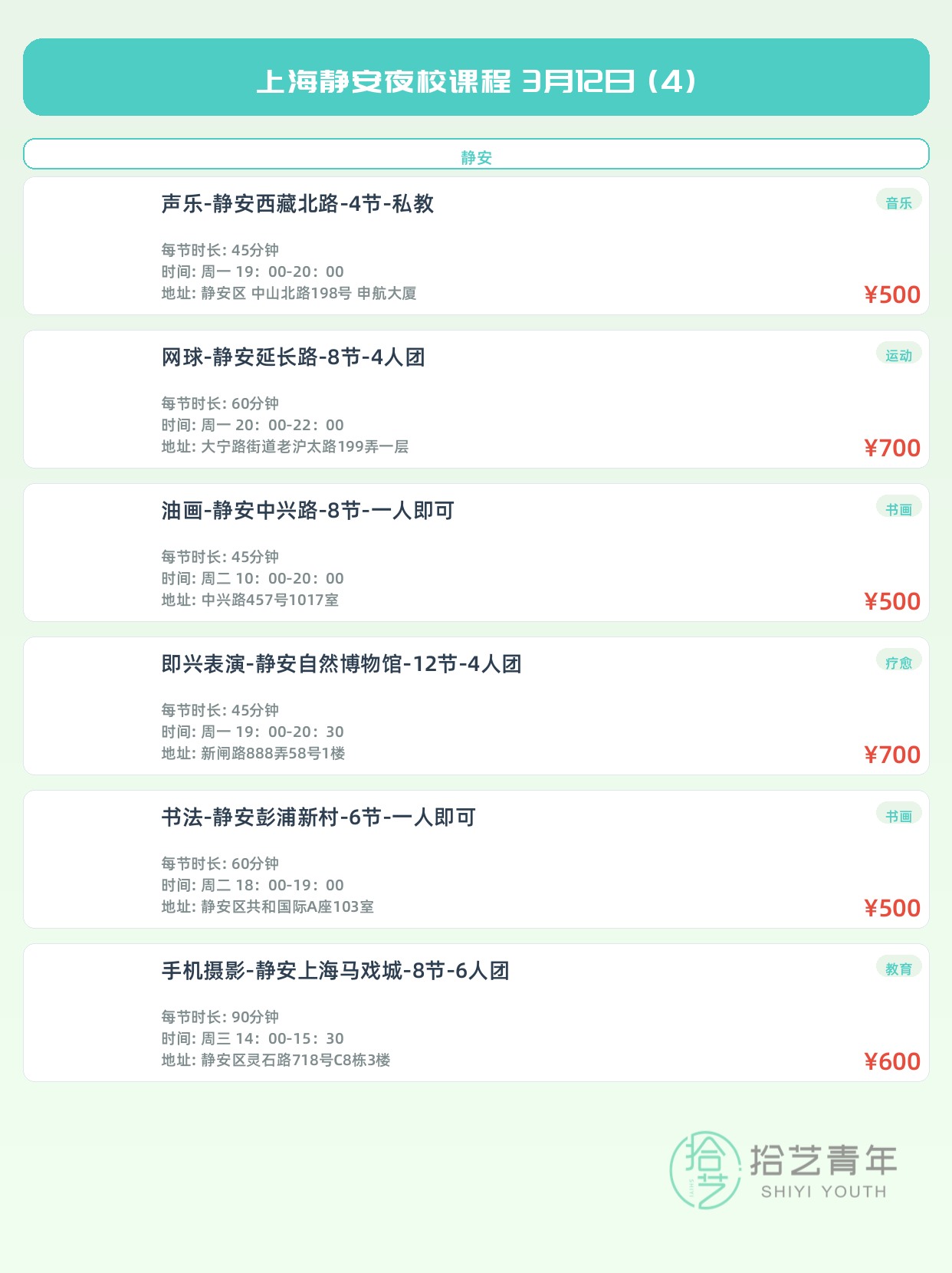 上海静安夜校课程 3月12日（4）

静安

声乐-静安西藏北路-4节-私教

音乐

每节时长: 45分钟
时间: 周一 19：00-20：00
地址: 静安区 中山北路198号 申航大厦

¥500

网球-静安延长路-8节-4人团

运动

每节时长: 60分钟
时间: 周一 20：00-22：00
地址: 大宁路街道老沪太路199弄一层

¥700

油画-静安中兴路-8节-一人即可

书画

每节时长: 45分钟
时间: 周二 10：00-20：00
地址: 中兴路457号1017室

¥500

即兴表演-静安自然博物馆-12节-4人团

疗愈

每节时长: 45分钟
时间: 周一 19：00-20：30
地址: 新闸路888弄58号1楼

¥700

书法-静安彭浦新村-6节-一人即可

书画

每节时长: 60分钟
时间: 周二 18：00-19：00
地址: 静安区共和国际A座103室

¥500

手机摄影-静安上海马戏城-8节-6人团

教育

每节时长: 90分钟
时间: 周三 14：00-15：30
地址: 静安区灵石路718号C8栋3楼

¥600

拾艺青年
SHIYI YOUTH