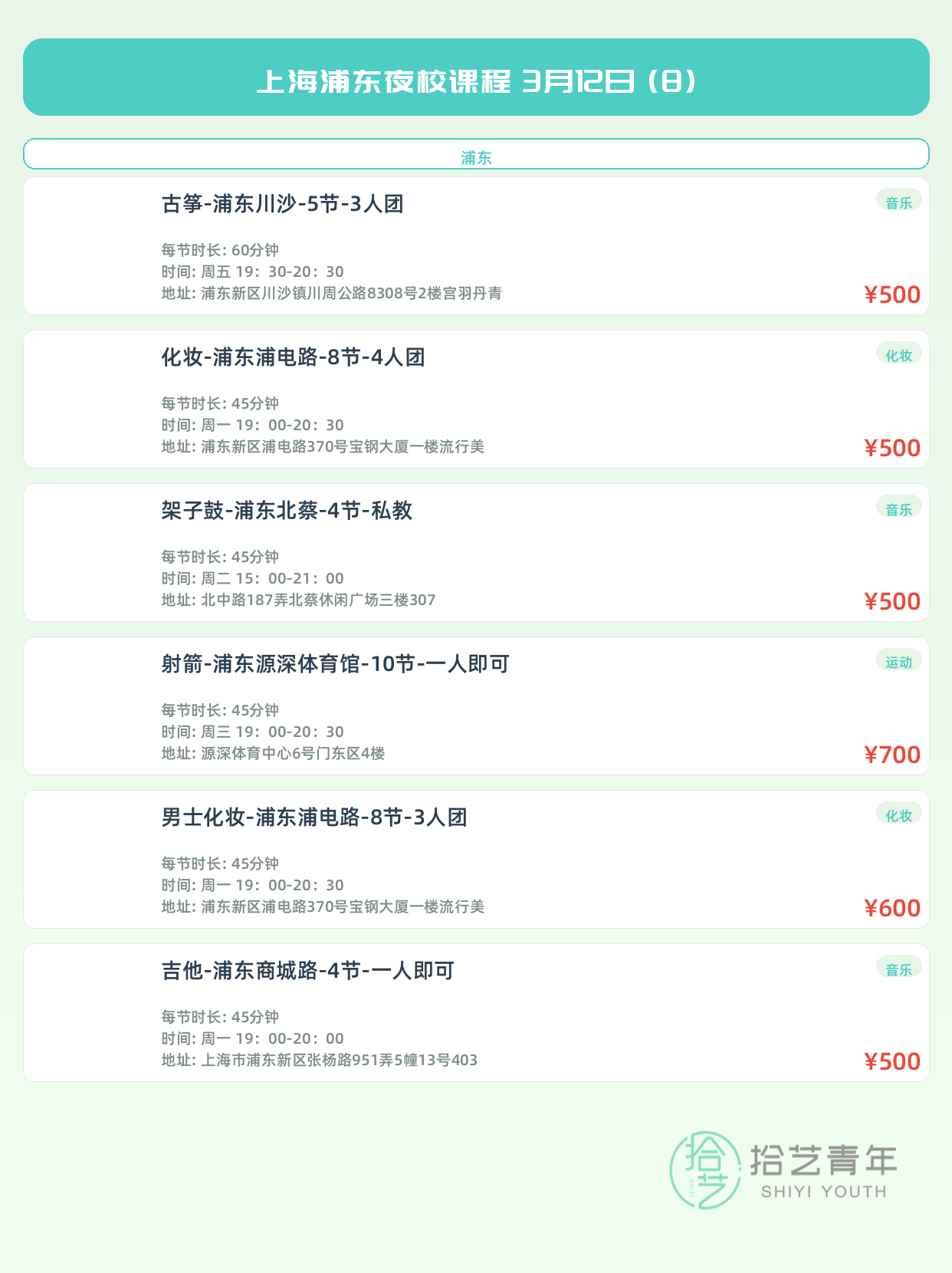 上海浦东夜校课程 3月12日（8）

浦东

古筝-浦东川沙-5节-3人团
音乐
每节时长: 60分钟
时间: 周五 19：30-20：30
地址: 浦东新区川沙镇川周公路8308号2楼宫羽丹青
¥500

化妆-浦东浦电路-8节-4人团
化妆
每节时长: 45分钟
时间: 周一 19：00-20：30
地址: 浦东新区浦电路370号宝钢大厦一楼流行美
¥500

架子鼓-浦东北蔡-4节-私教
音乐
每节时长: 45分钟
时间: 周二 15：00-21：00
地址: 北中路187弄北蔡休闲广场三楼307
¥500

射箭-浦东源深体育馆-10节-一人即可
运动
每节时长: 45分钟
时间: 周三 19：00-20：30
地址: 源深体育中心6号门东区4楼
¥700

男士化妆-浦东浦电路-8节-3人团
化妆
每节时长: 45分钟
时间: 周一 19：00-20：30
地址: 浦东新区浦电路370号宝钢大厦一楼流行美
¥600

吉他-浦东商城路-4节-一人即可
音乐
每节时长: 45分钟
时间: 周一 19：00-20：00
地址: 上海市浦东新区张杨路951弄5幢13号403
¥500

拾艺青年
SHIYI YOUTH